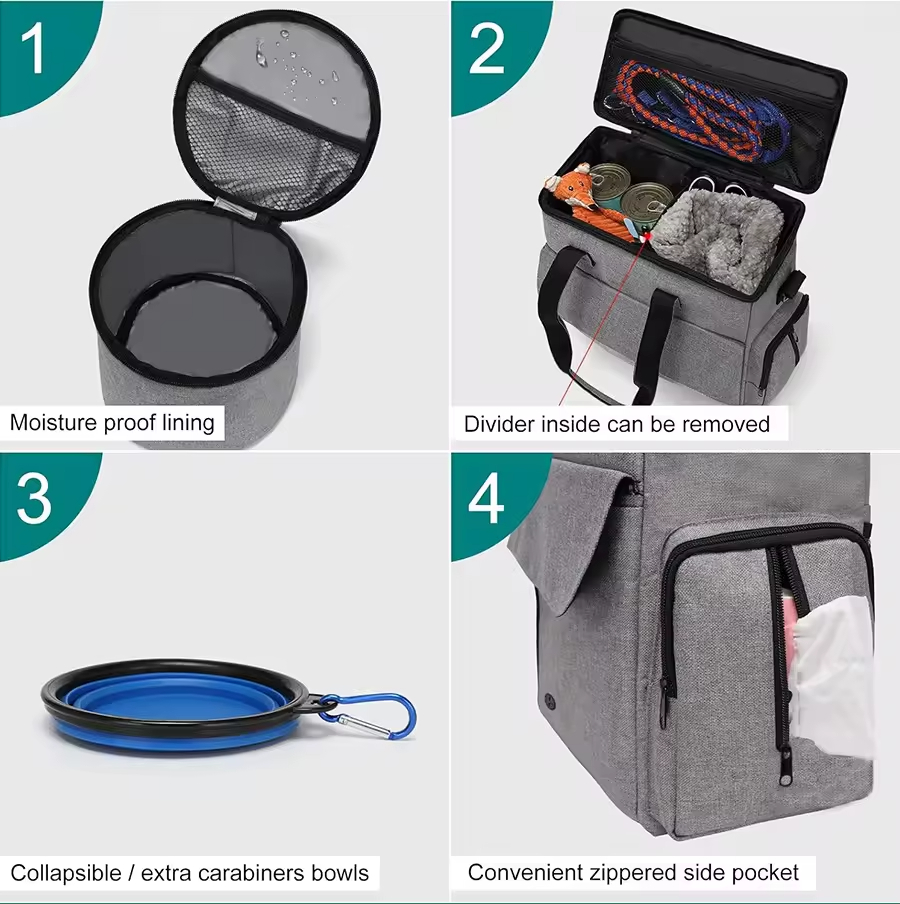 1

Moisture proof lining

2

Divider inside can be removed

3

Collapsible / extra carabiners bowls

4

Convenient zippered side pocket